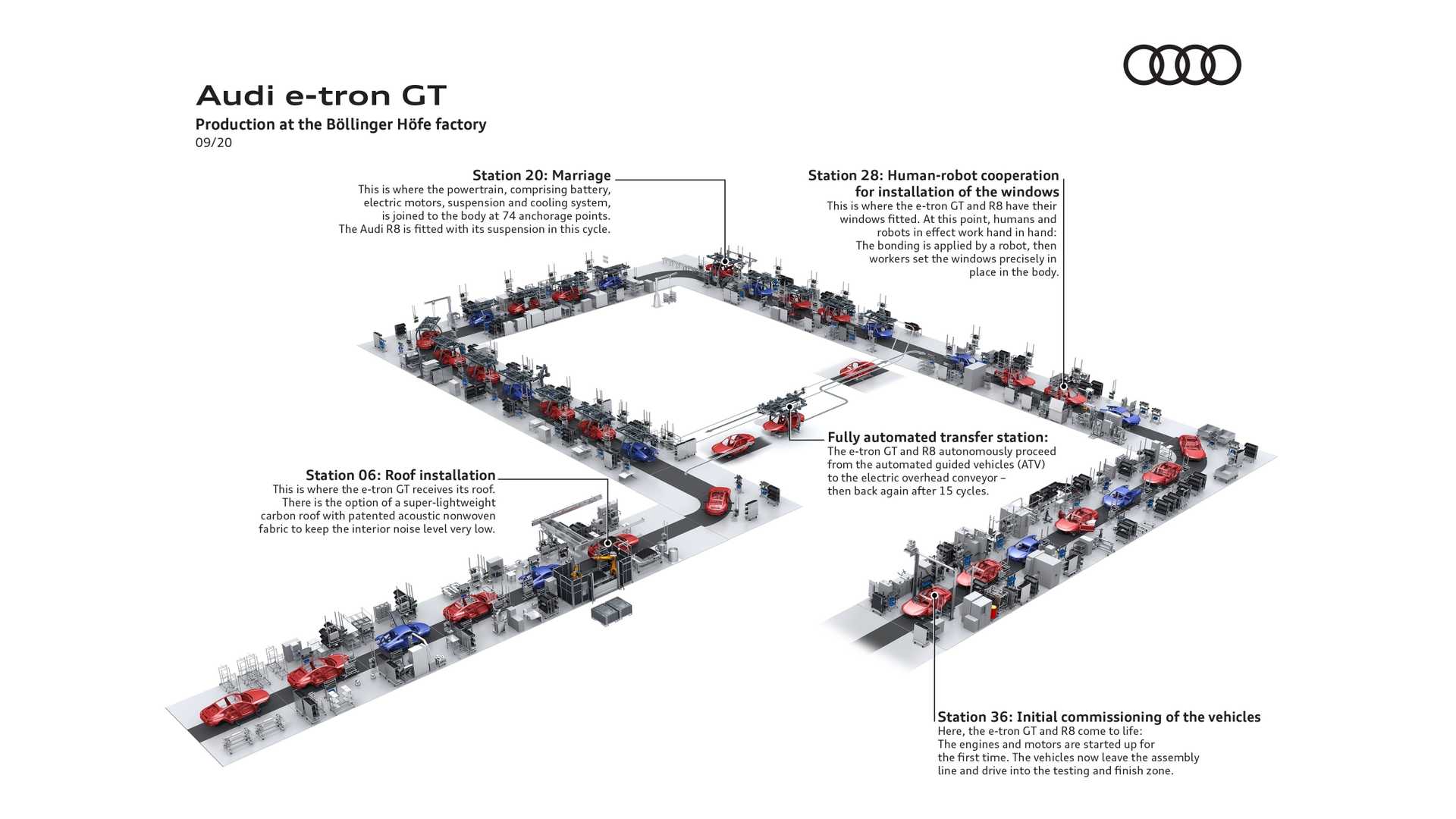 Audi e-tron GT
Production at the Böllinger Höfe factory
09/20

Station 20: Marriage
This is where the powertrain, comprising battery, electric motors, suspension and cooling system, is joined to the body at 74 anchorage points. The Audi R8 is fitted with its suspension in this cycle.

Station 28: Human-robot cooperation for installation of the windows
This is where the e-tron GT and R8 have their windows fitted. At this point, humans and robots in effect work hand in hand: The bonding is applied by a robot, then workers set the windows precisely in place in the body.

Fully automated transfer station:
The e-tron GT and R8 autonomously proceed from the automated guided vehicles (ATV) to the electric overhead conveyor – then back again after 15 cycles.

Station 06: Roof installation
This is where the e-tron GT receives its roof. There is the option of a super-lightweight carbon roof with patented acoustic nonwoven fabric to keep the interior noise level very low.

Station 36: Initial commissioning of the vehicles
Here, the e-tron GT and R8 come to life: The engines and motors are started up for the first time. The vehicles now leave the assembly line and drive into the testing and finish zone.